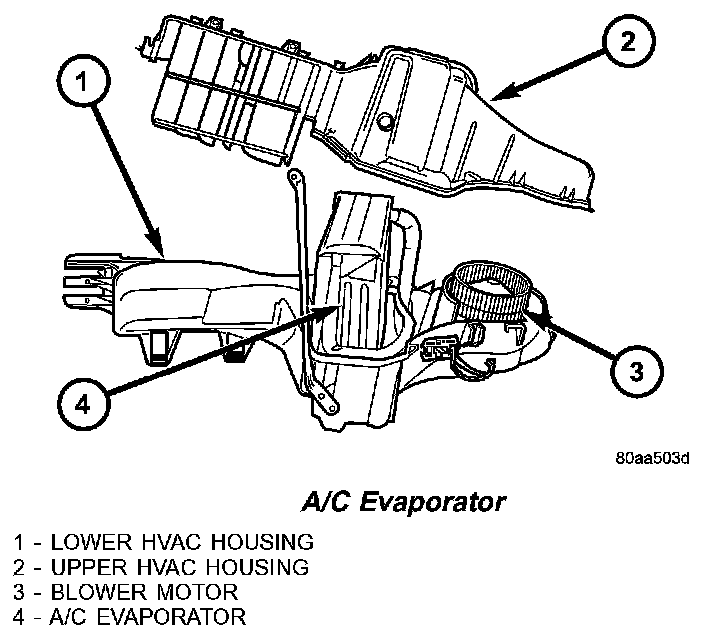 1
2
3
4

80aa503d

A/C Evaporator

1 - LOWER HVAC HOUSING
2 - UPPER HVAC HOUSING
3 - BLOWER MOTOR
4 - A/C EVAPORATOR