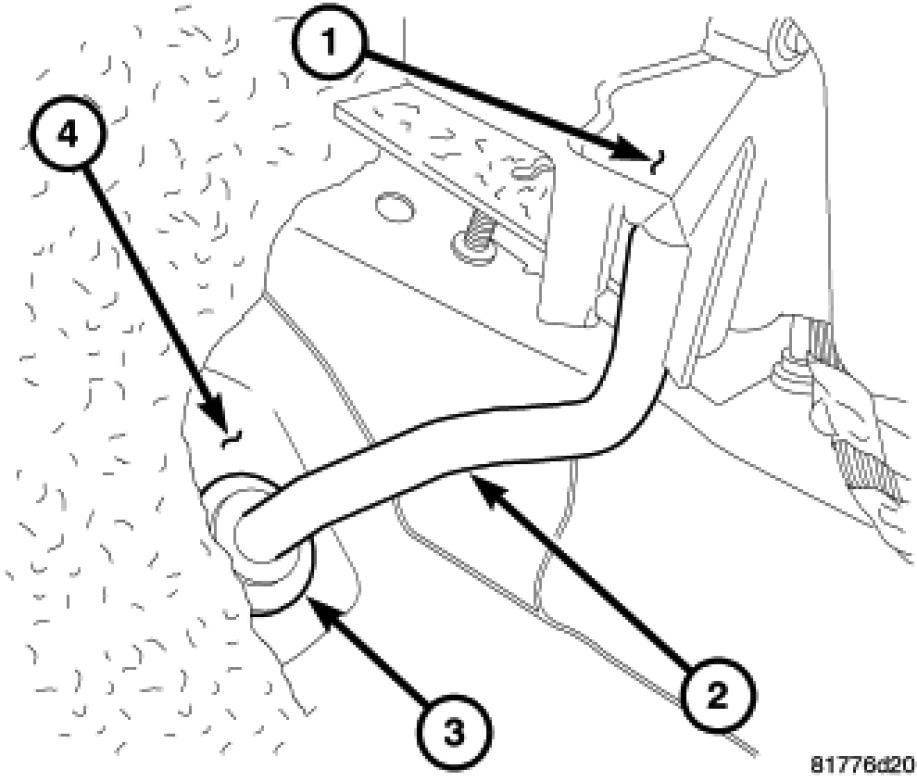 1
4
2
3
81776d20