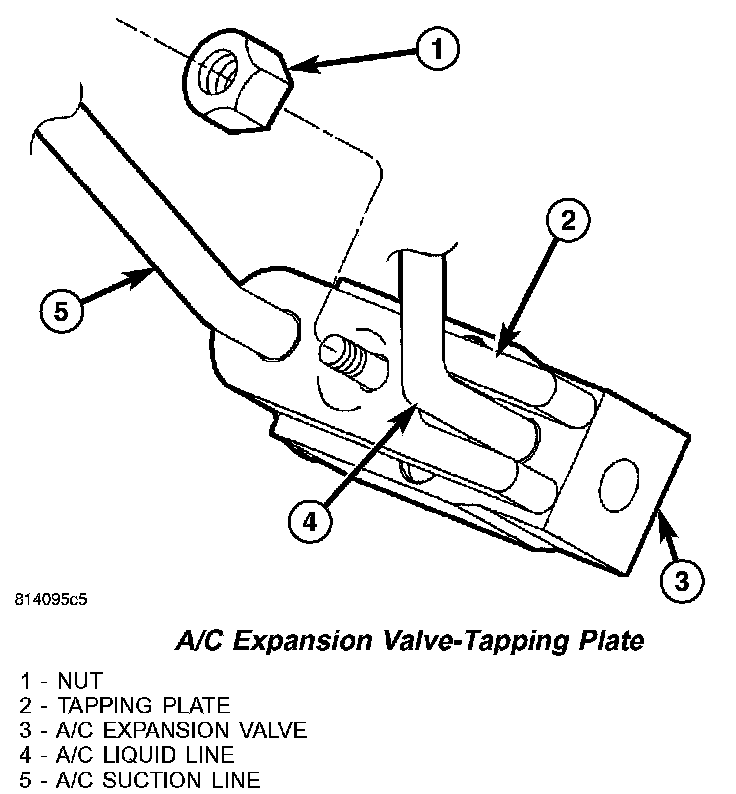 1

2

5

4

3

814095c5

A/C Expansion Valve-Tapping Plate

1 - NUT
2 - TAPPING PLATE
3 - A/C EXPANSION VALVE
4 - A/C LIQUID LINE
5 - A/C SUCTION LINE