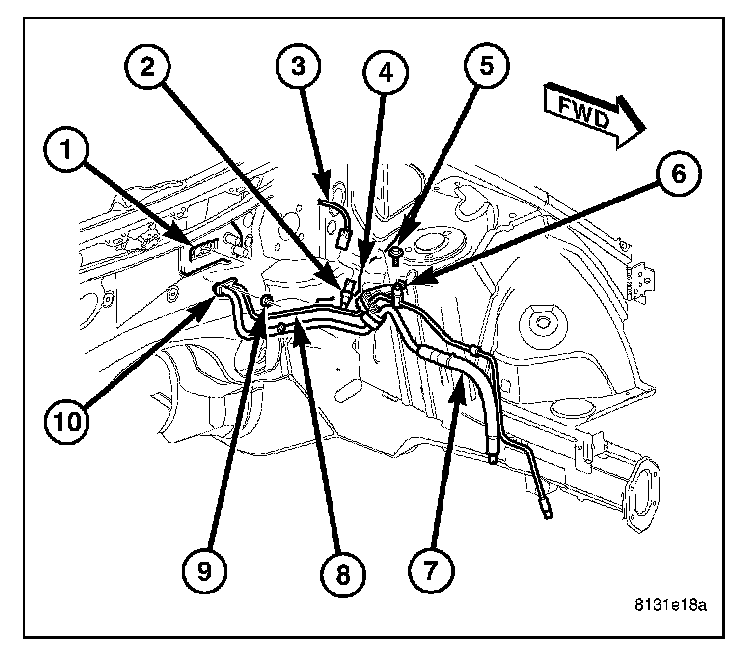 2
3
4
5
FWD
1
6
10
9
8
7
8131e18a