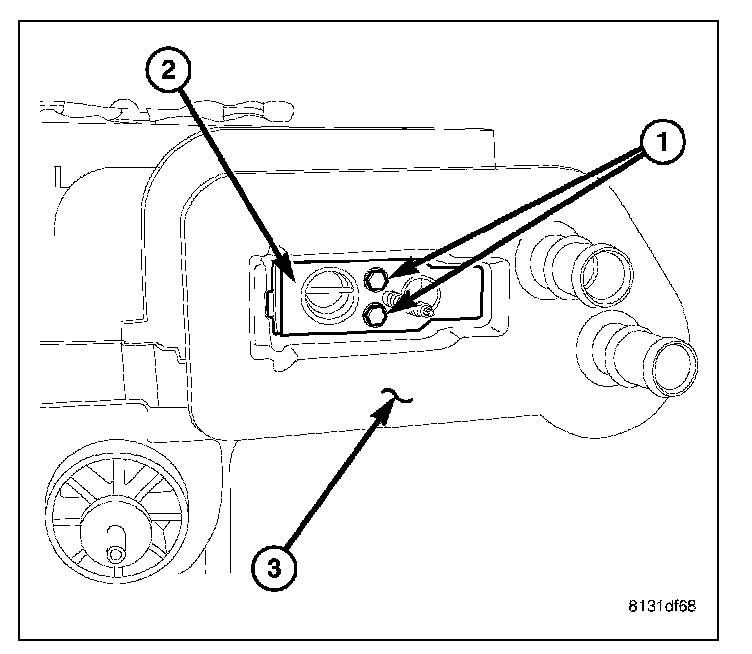 2
1
3
8131df68