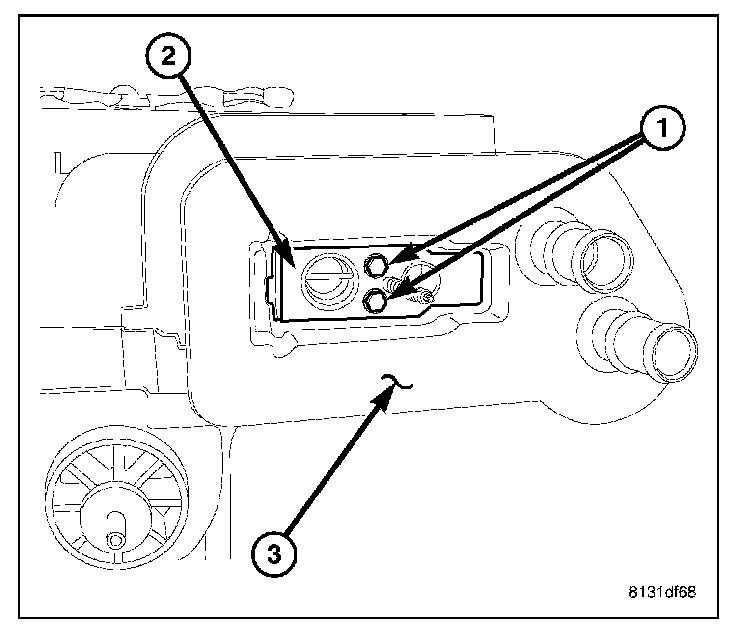 2

1

3

8131df68