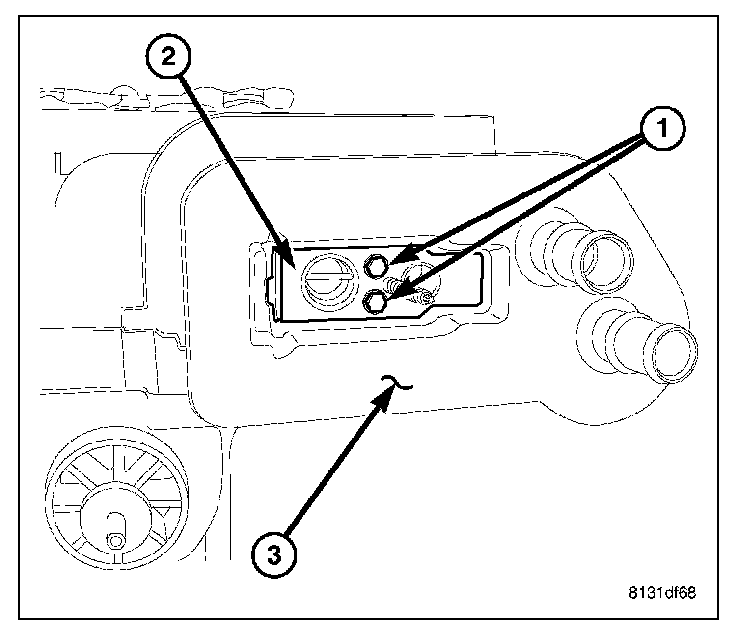 2
1
3
8131df68