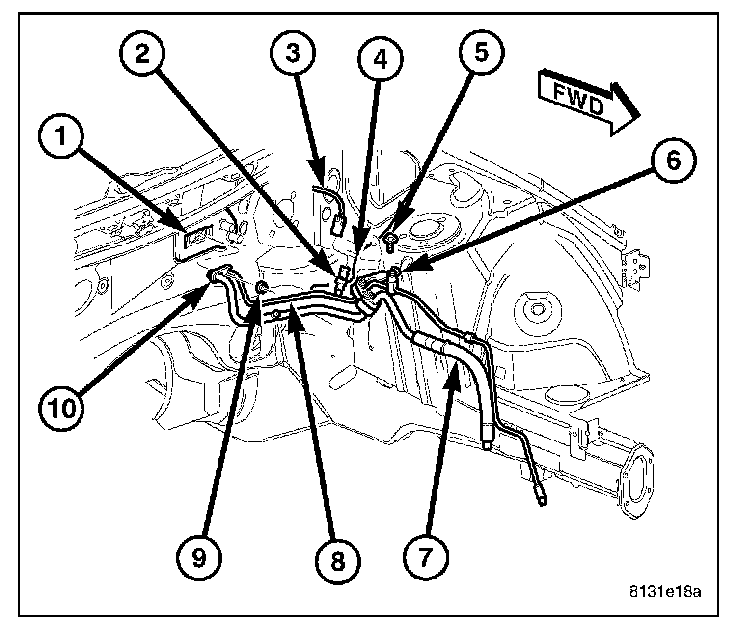 2
3
4
5
FWD
1
6
10
9
8
7
8131e18a