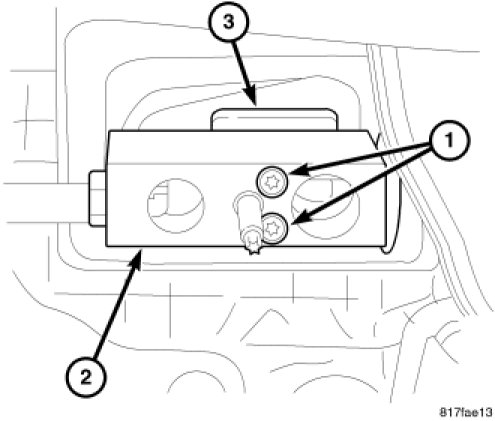 3
1
2
817fae13