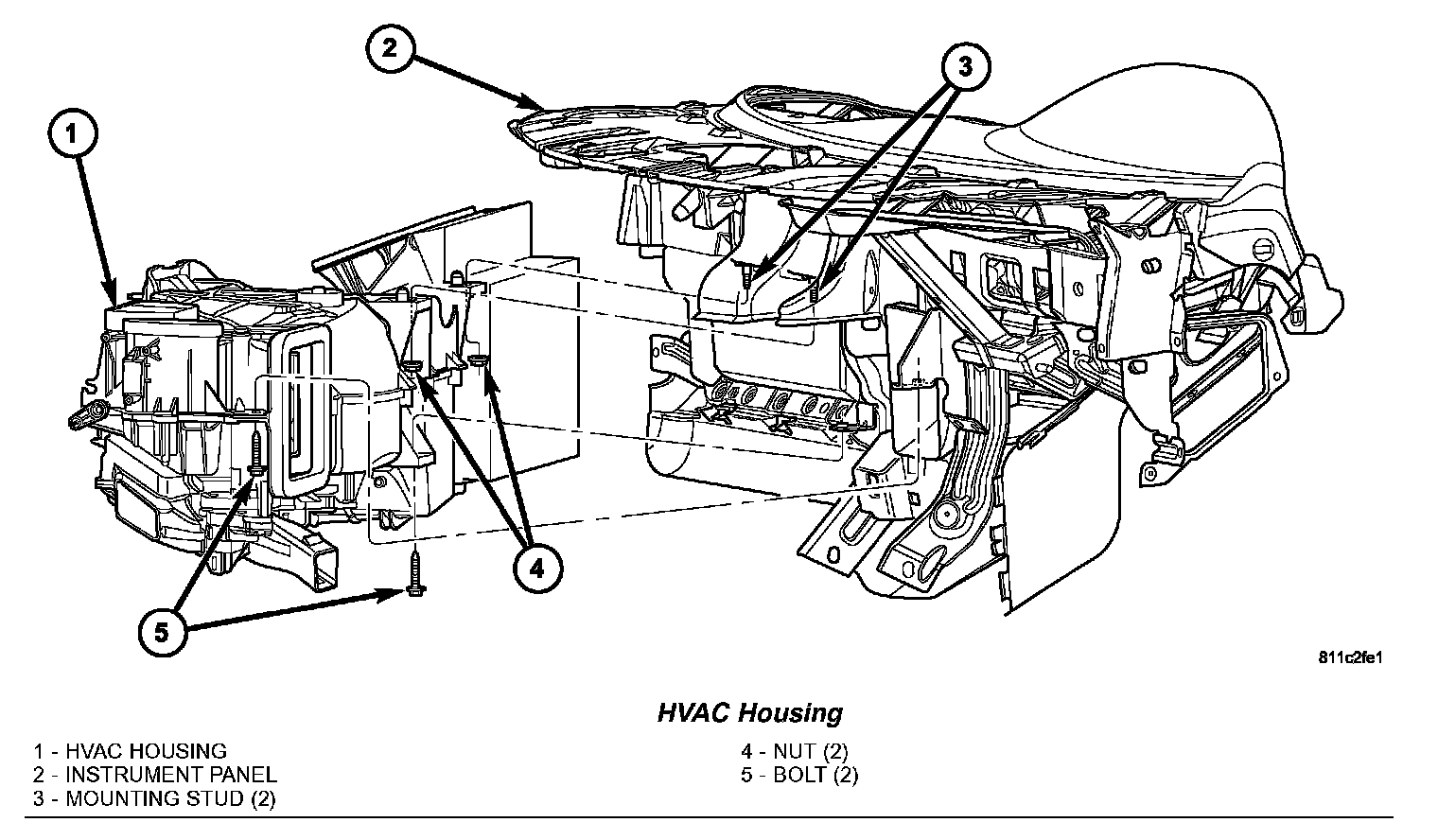 2

3

1

4

5

811c2fe1

HVAC Housing

1 - HVAC HOUSING
2 - INSTRUMENT PANEL
3 - MOUNTING STUD (2)

4 - NUT (2)
5 - BOLT (2)