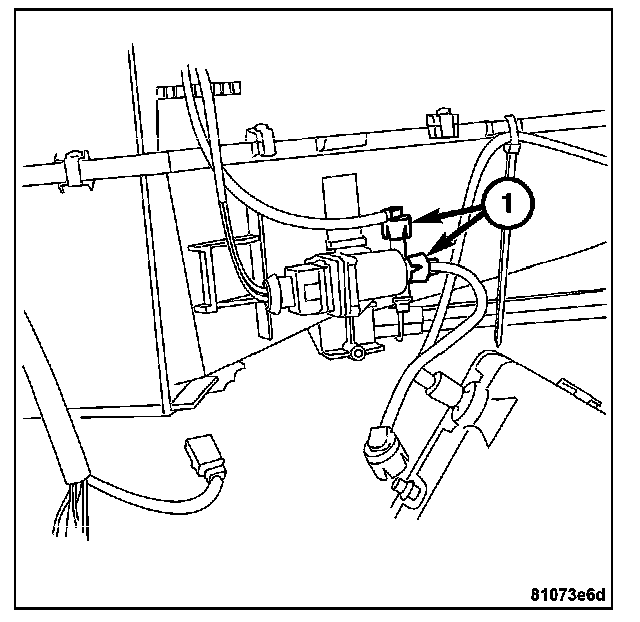 1

81073e6d