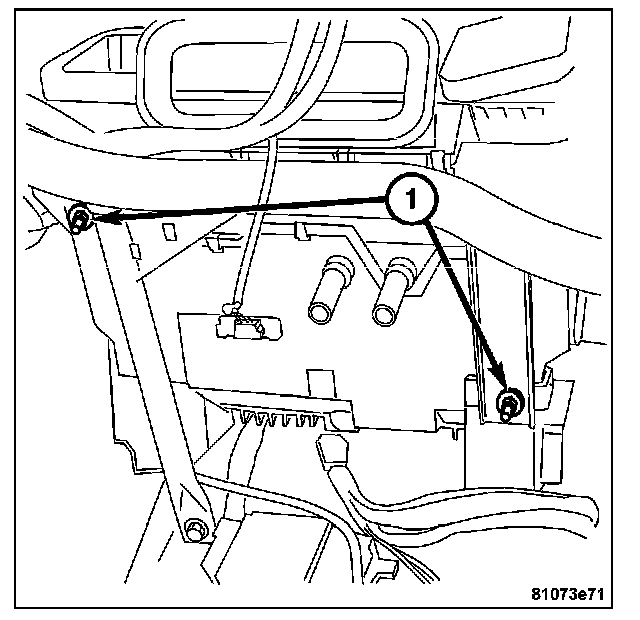 1

81073e71