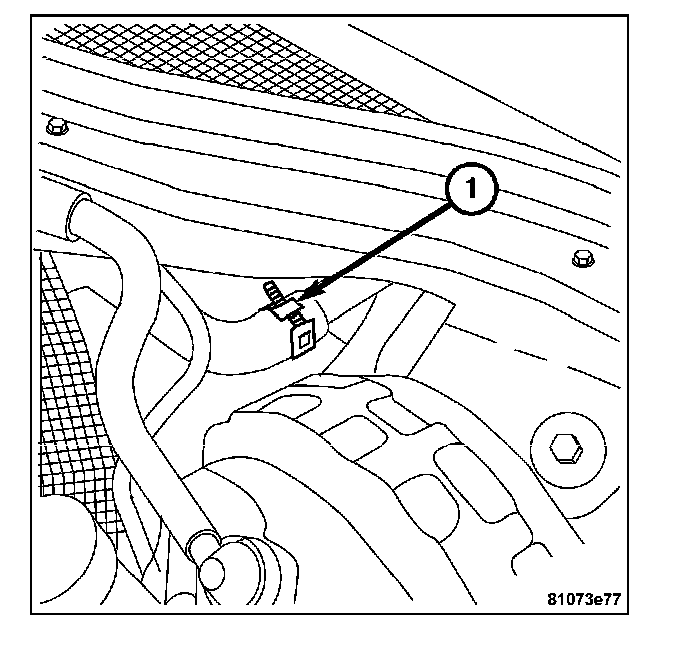 1

81073e77