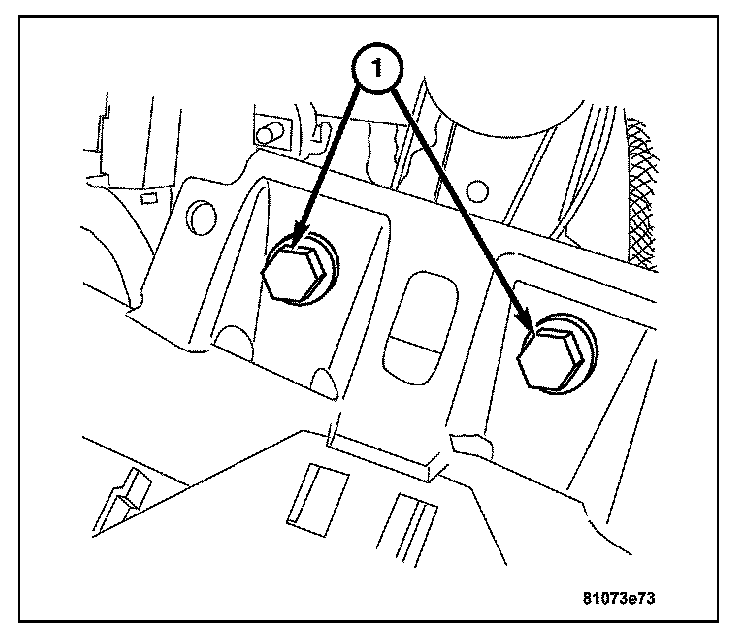 1

81073e73