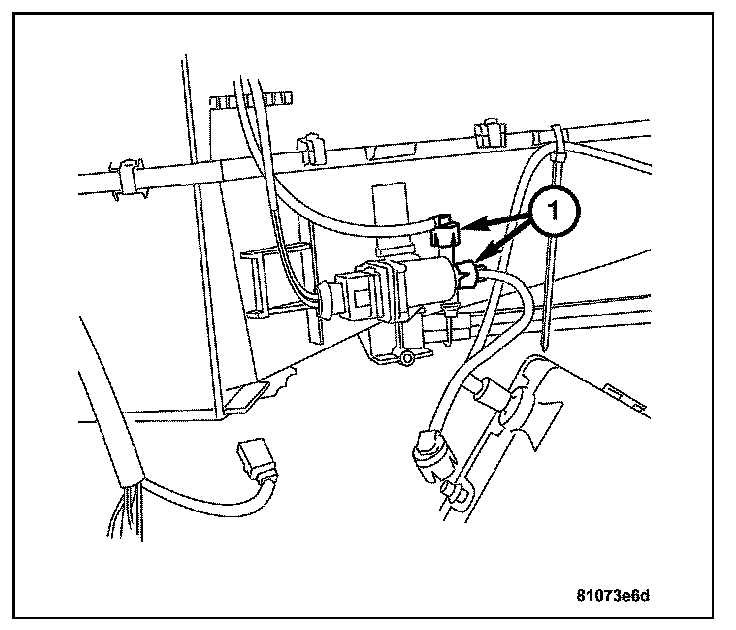 1

81073e6d