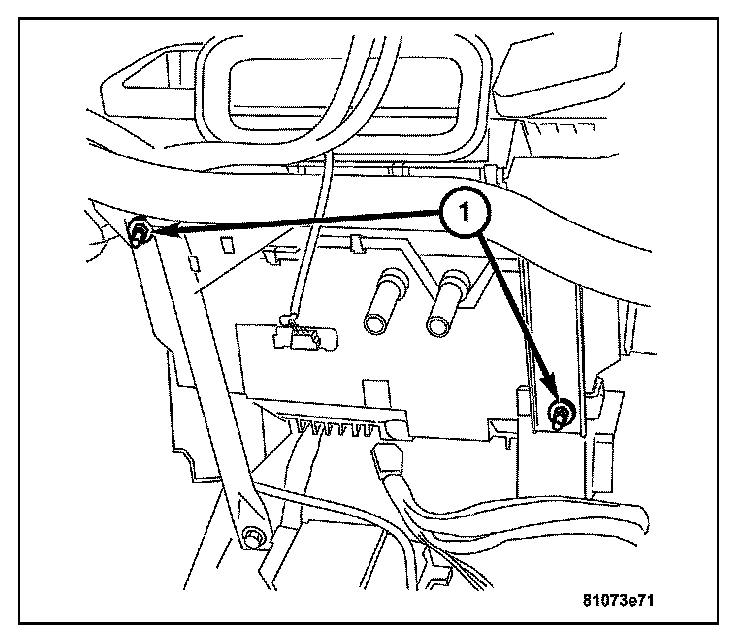 1

81073e71