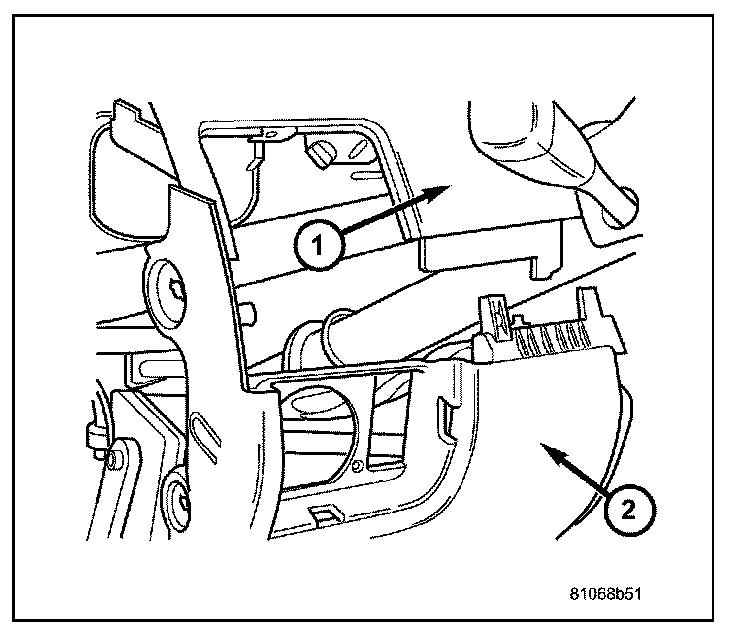 1

2

81068b51