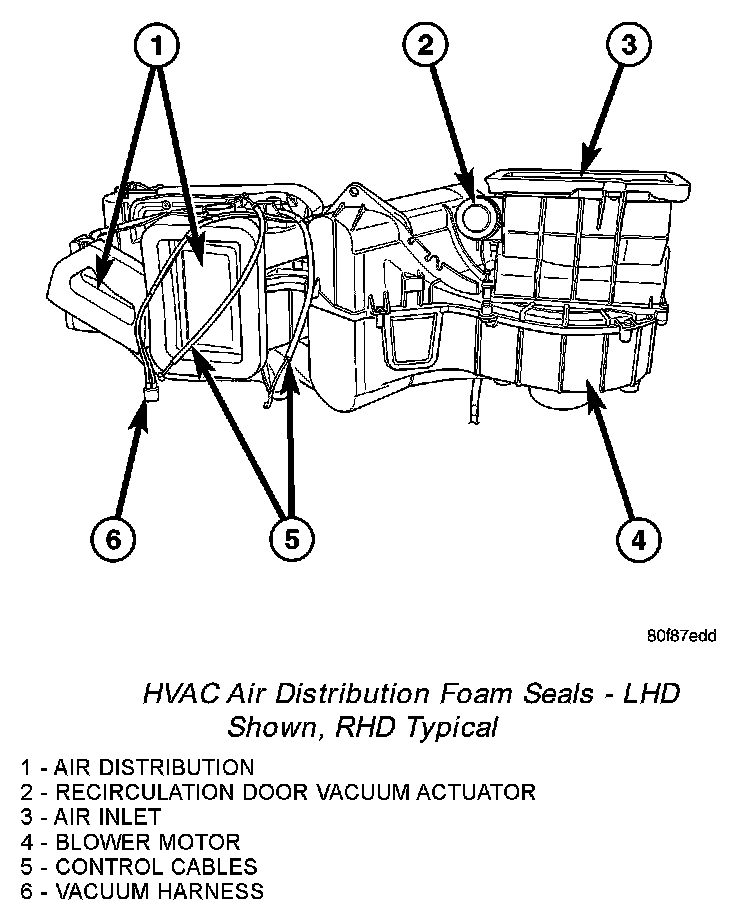 1
2
3
6
5
4

80f87edd

HVAC Air Distribution Foam Seals - LHD Shown, RHD Typical

1 - AIR DISTRIBUTION
2 - RECIRCULATION DOOR VACUUM ACTUATOR
3 - AIR INLET
4 - BLOWER MOTOR
5 - CONTROL CABLES
6 - VACUUM HARNESS