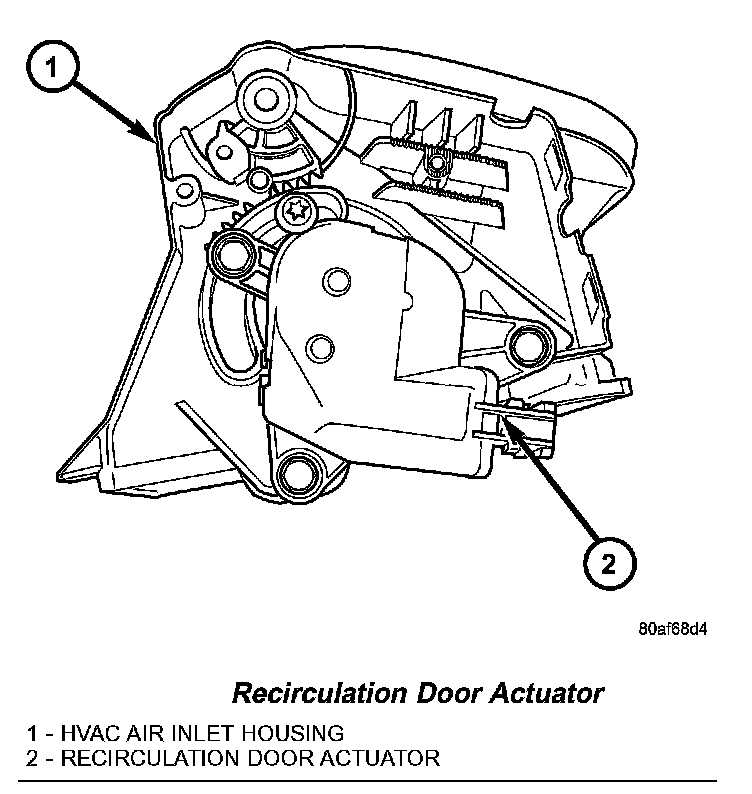 1

2

80af68d4

Recirculation Door Actuator

1 - HVAC AIR INLET HOUSING
2 - RECIRCULATION DOOR ACTUATOR