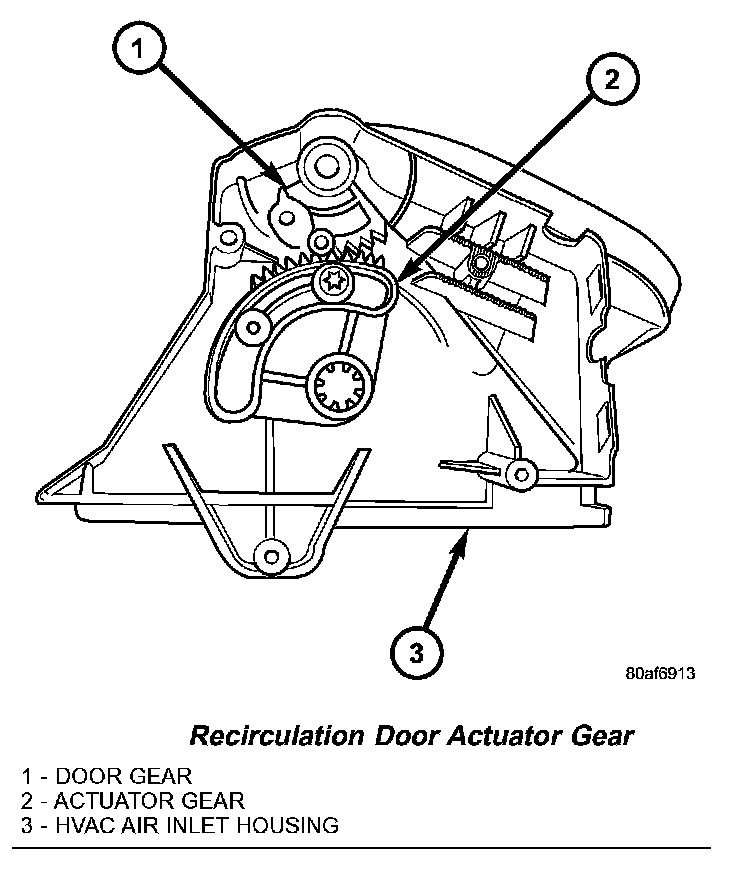 1

2

3

80af6913

Recirculation Door Actuator Gear

1 - DOOR GEAR
2 - ACTUATOR GEAR
3 - HVAC AIR INLET HOUSING