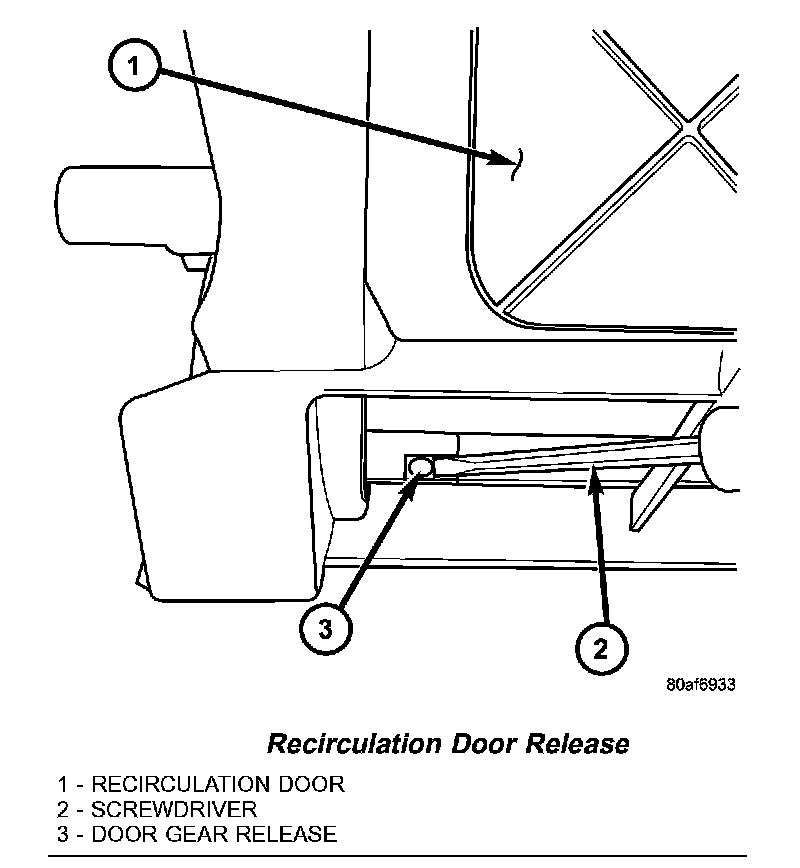 1

3

2

80af6933

Recirculation Door Release

1 - RECIRCULATION DOOR
2 - SCREWDRIVER
3 - DOOR GEAR RELEASE