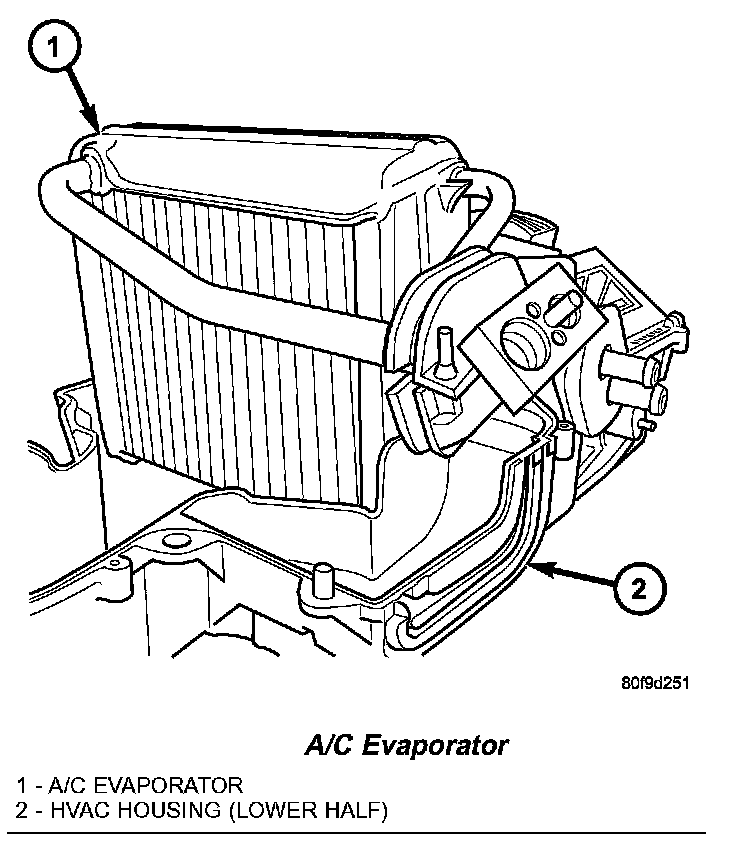 1

2

80f9d251

A/C Evaporator

1 - A/C EVAPORATOR
2 - HVAC HOUSING (LOWER HALF)