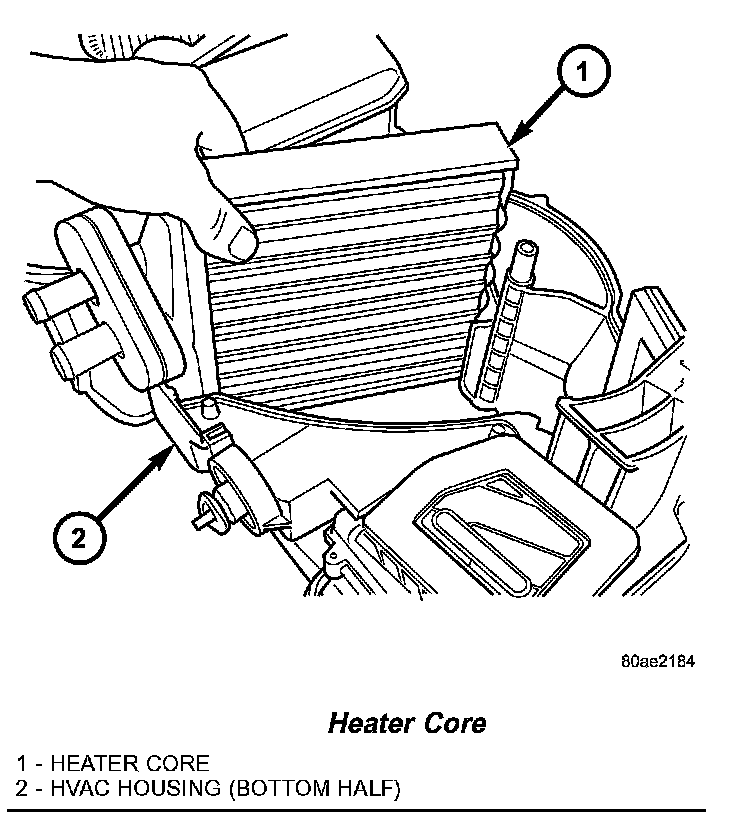 1

2

80ae2184

Heater Core

1 - HEATER CORE
2 - HVAC HOUSING (BOTTOM HALF)