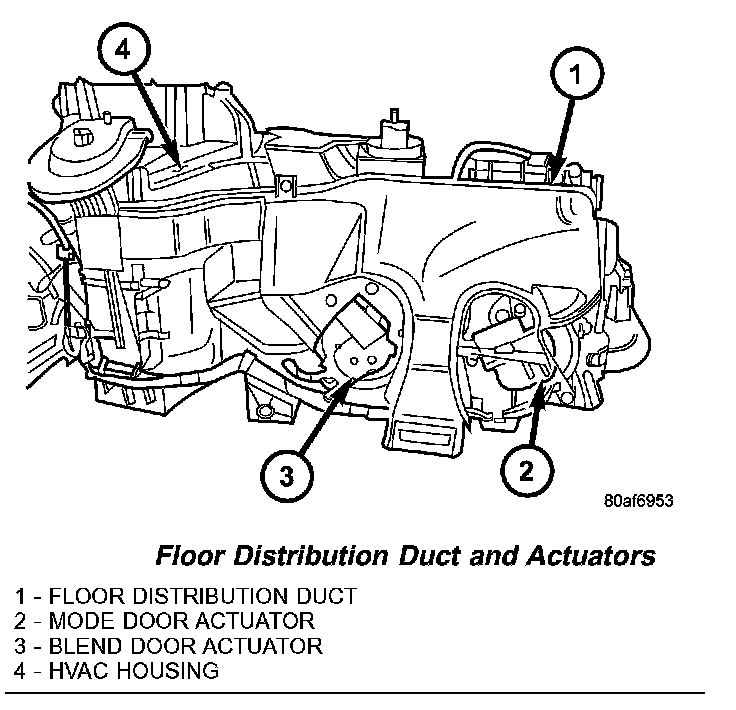 4
1
3
2
80af6953

Floor Distribution Duct and Actuators

1 - FLOOR DISTRIBUTION DUCT
2 - MODE DOOR ACTUATOR
3 - BLEND DOOR ACTUATOR
4 - HVAC HOUSING