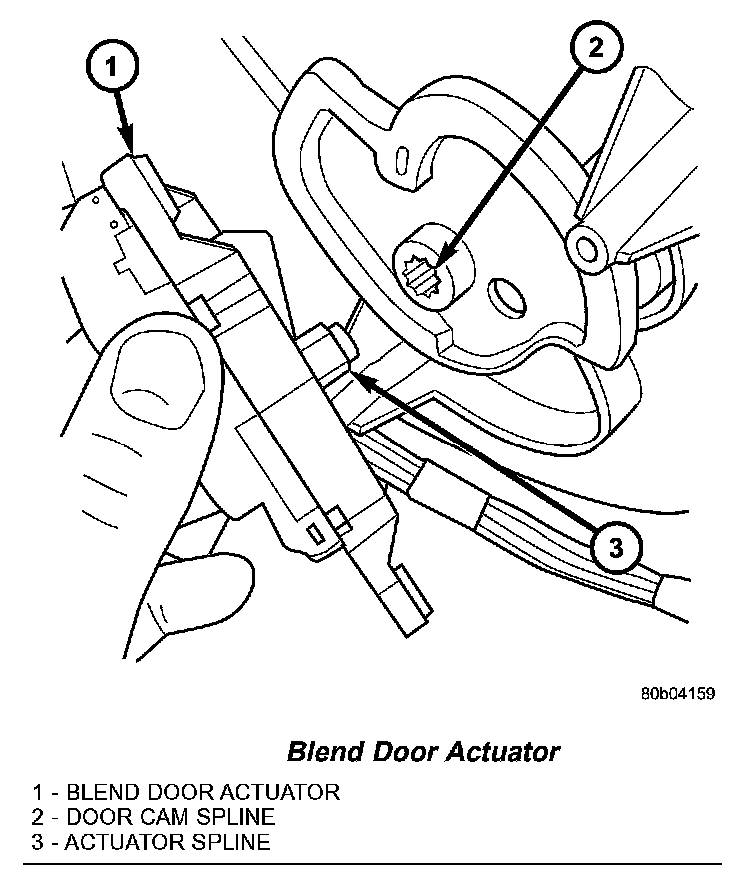 1

2

3

80b04159

Blend Door Actuator

1 - BLEND DOOR ACTUATOR
2 - DOOR CAM SPLINE
3 - ACTUATOR SPLINE