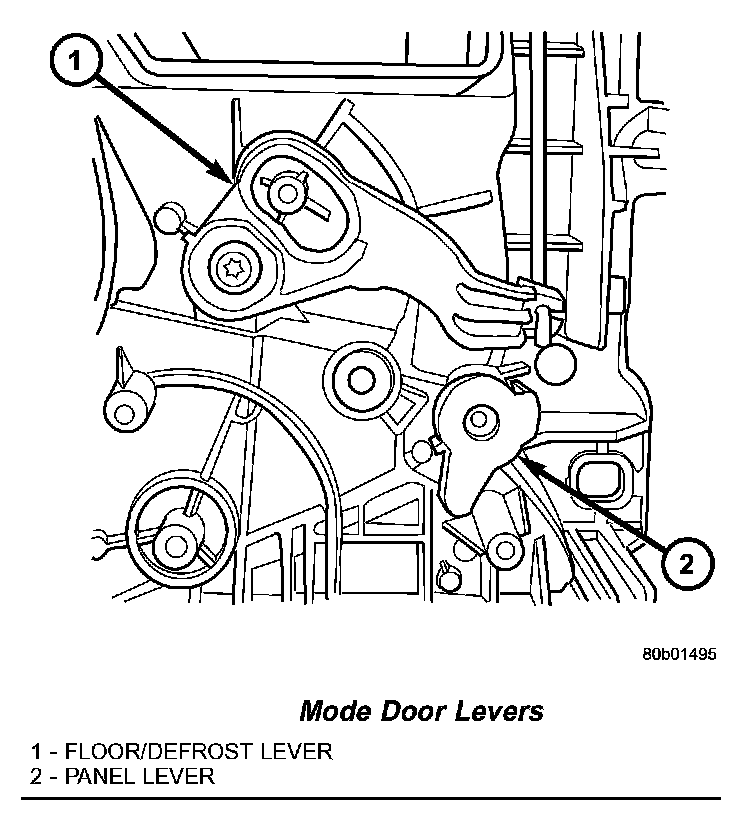 1

2

80b01495

Mode Door Levers

1 - FLOOR/DEFROST LEVER
2 - PANEL LEVER