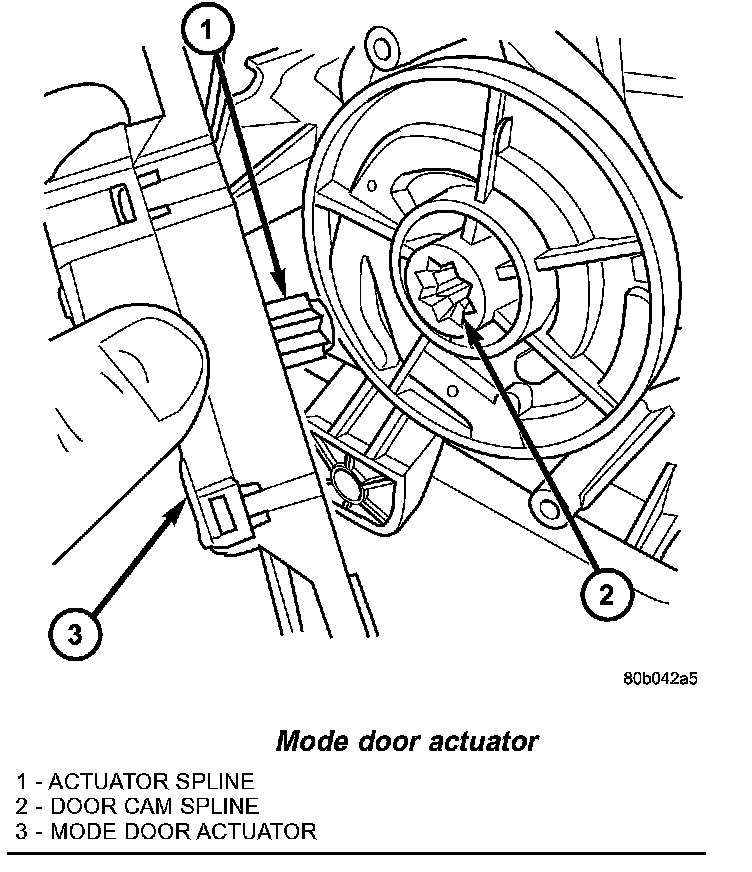 1

2

3

80b042a5

Mode door actuator

1 - ACTUATOR SPLINE
2 - DOOR CAM SPLINE
3 - MODE DOOR ACTUATOR