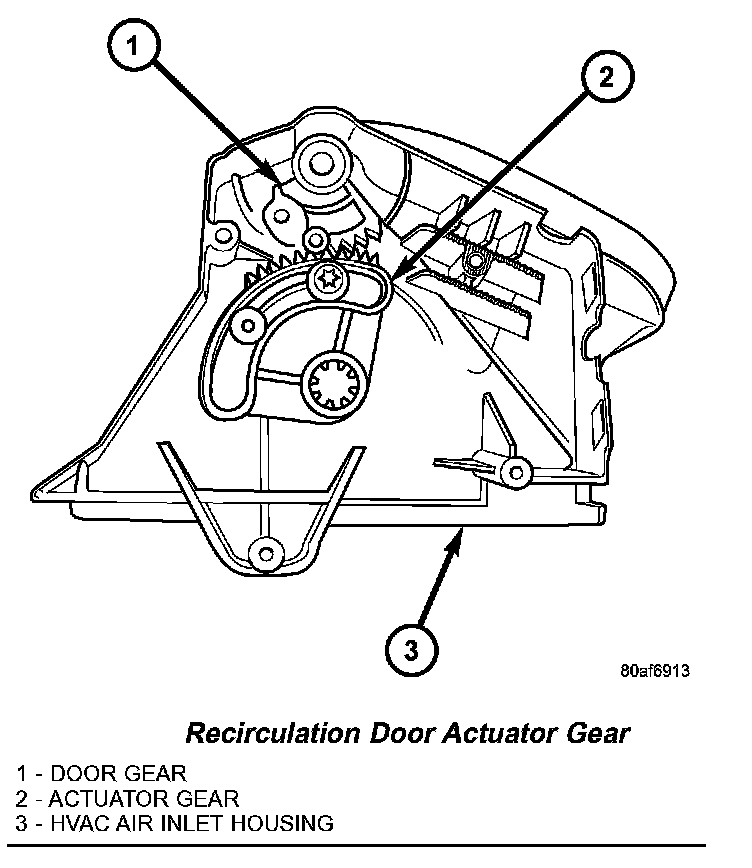 1

2

3

80af6913

Recirculation Door Actuator Gear

1 - DOOR GEAR
2 - ACTUATOR GEAR
3 - HVAC AIR INLET HOUSING