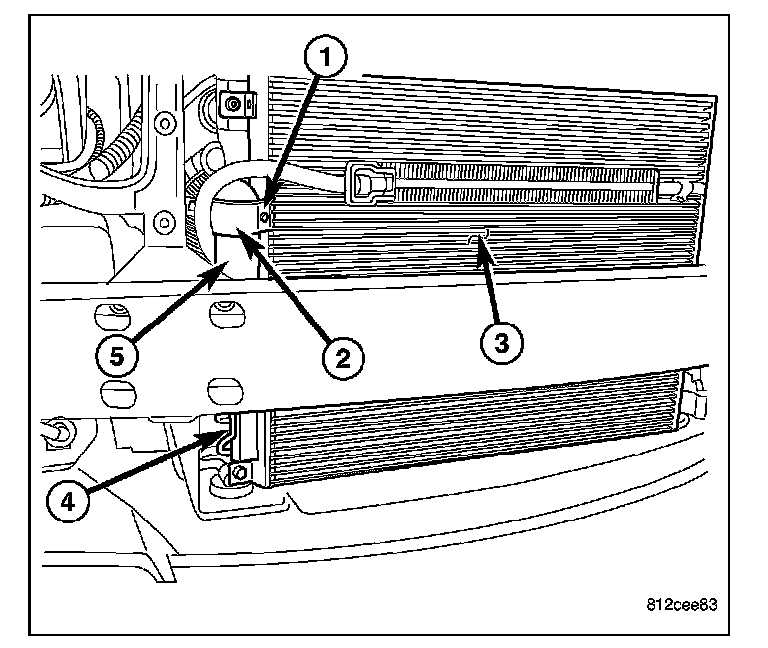 1
5
2
3
4
812cee83