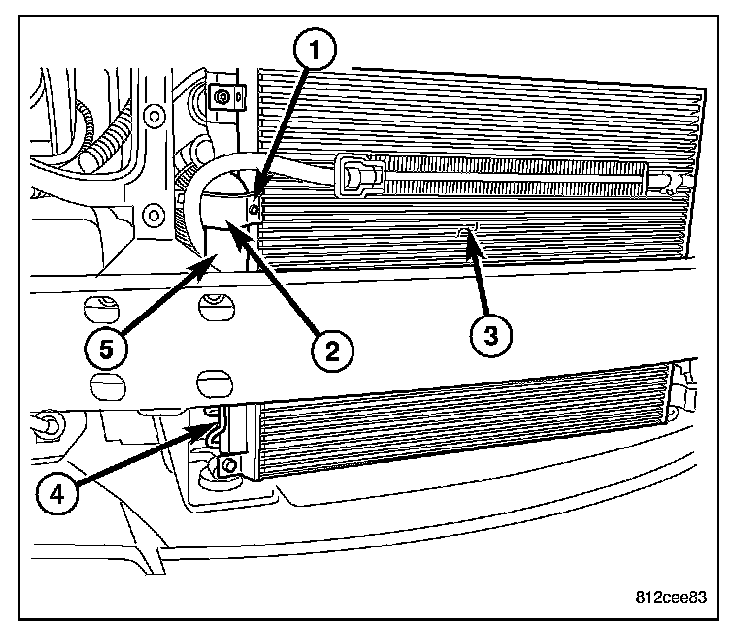 1
5
2
3
4
812cee83