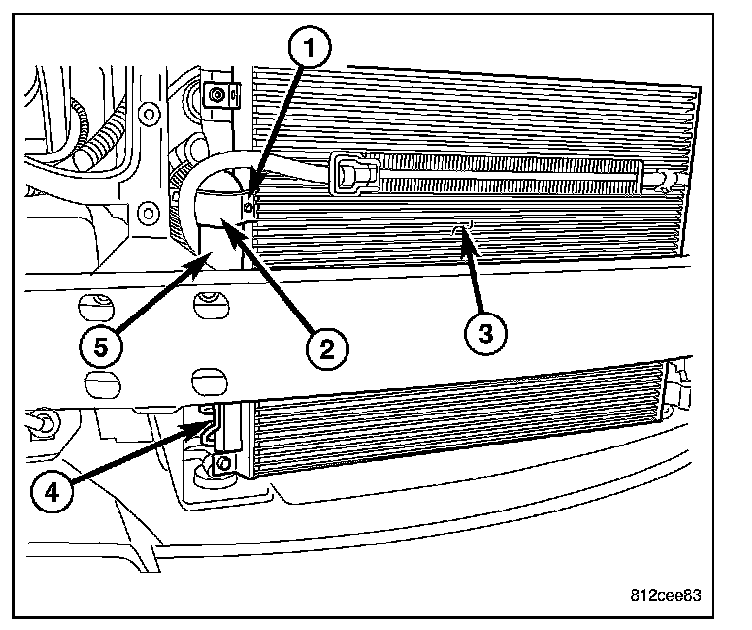 1
5
2
3
4
812cee83