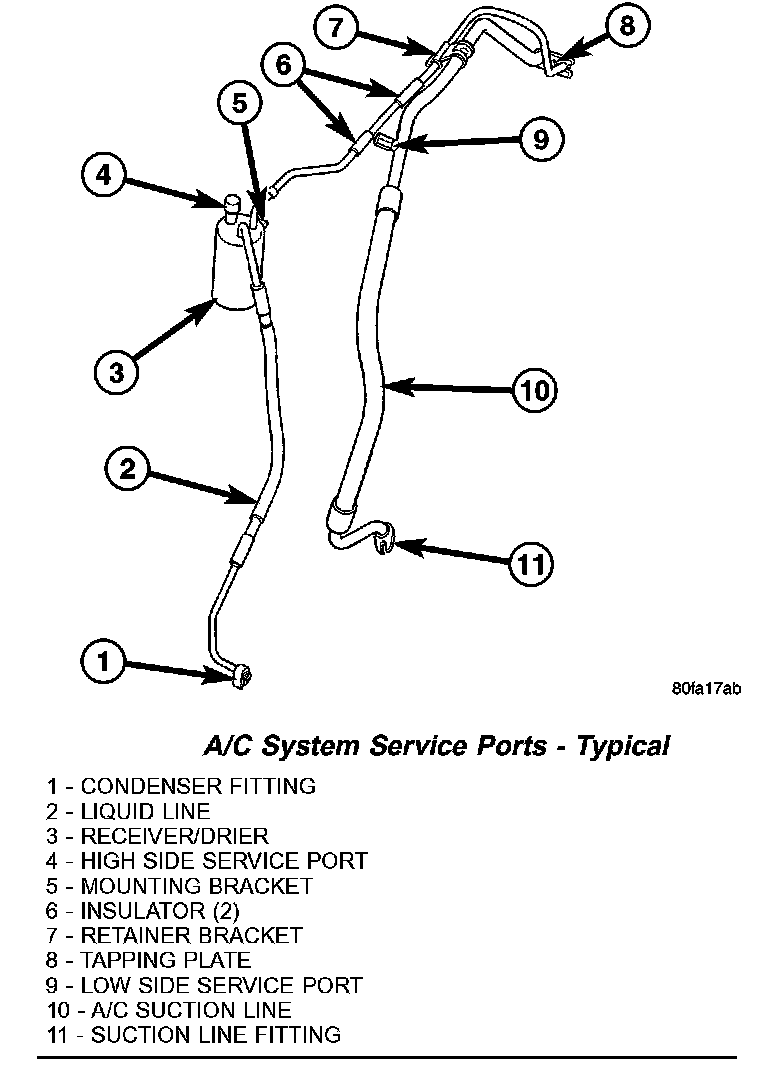 7
8
6
5
9
4
3
10
2
11
1
80fa17ab

A/C System Service Ports - Typical

1 - CONDENSER FITTING
2 - LIQUID LINE
3 - RECEIVER/DRIER
4 - HIGH SIDE SERVICE PORT
5 - MOUNTING BRACKET
6 - INSULATOR (2)
7 - RETAINER BRACKET
8 - TAPPING PLATE
9 - LOW SIDE SERVICE PORT
10 - A/C SUCTION LINE
11 - SUCTION LINE FITTING