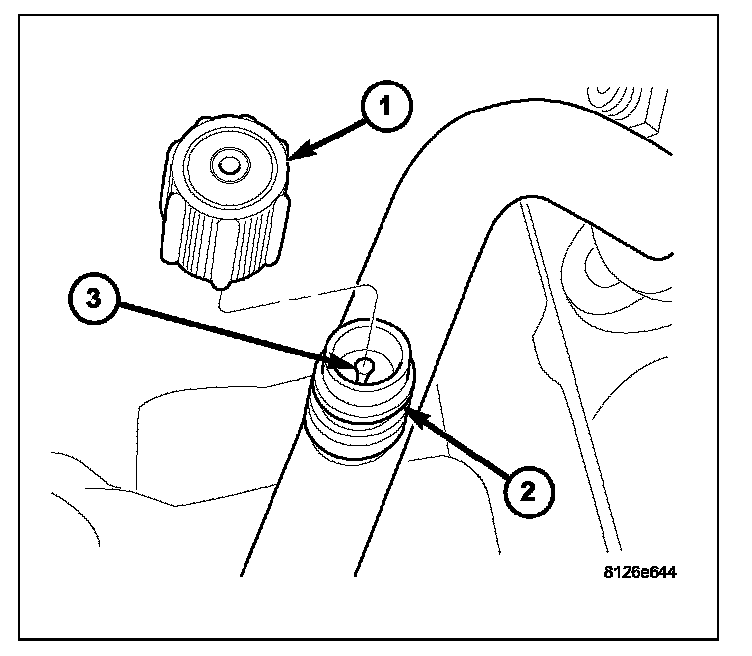 1
3
2
8126e644