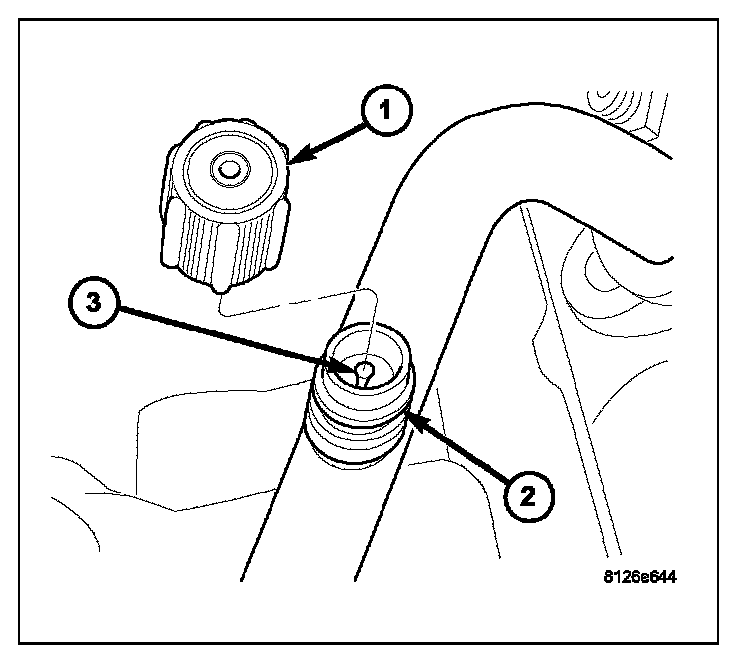 1
3
2
8126e644