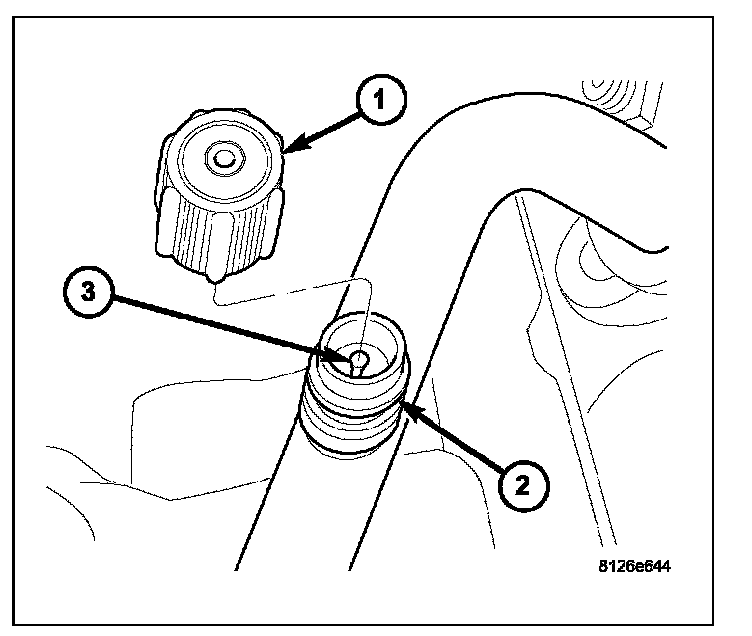 1

3

2

8126e644