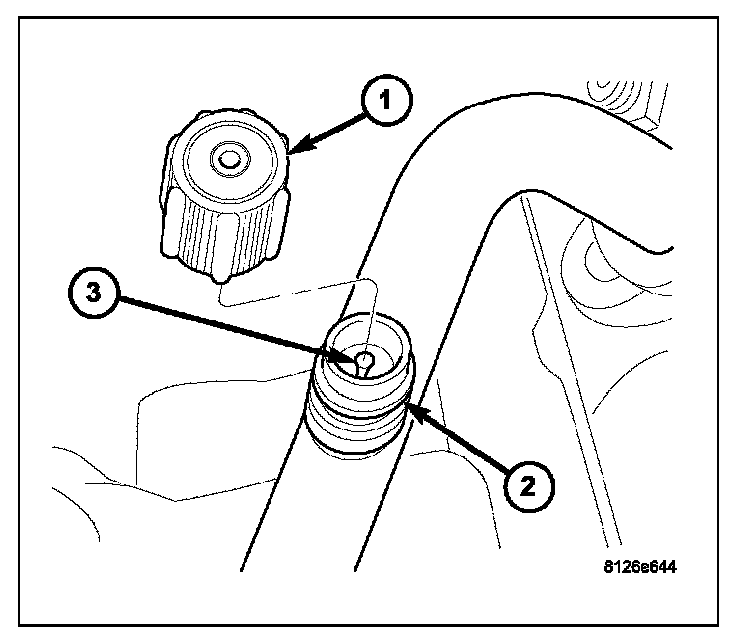 1

3

2

8126e644