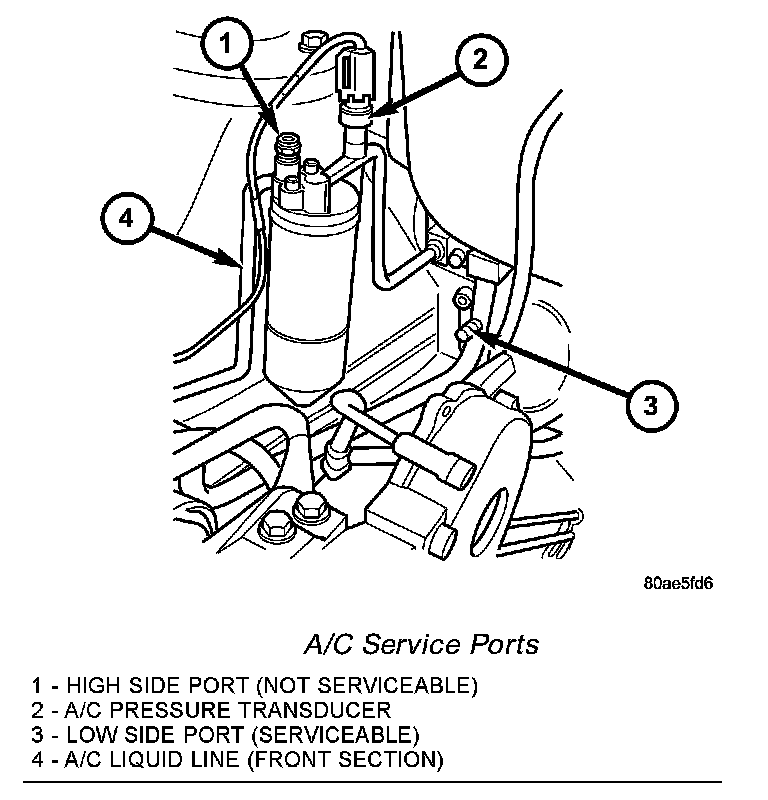 1

2

4

3

80ae5fd6

A/C Service Ports

1 - HIGH SIDE PORT (NOT SERVICEABLE)
2 - A/C PRESSURE TRANSDUCER
3 - LOW SIDE PORT (SERVICEABLE)
4 - A/C LIQUID LINE (FRONT SECTION)