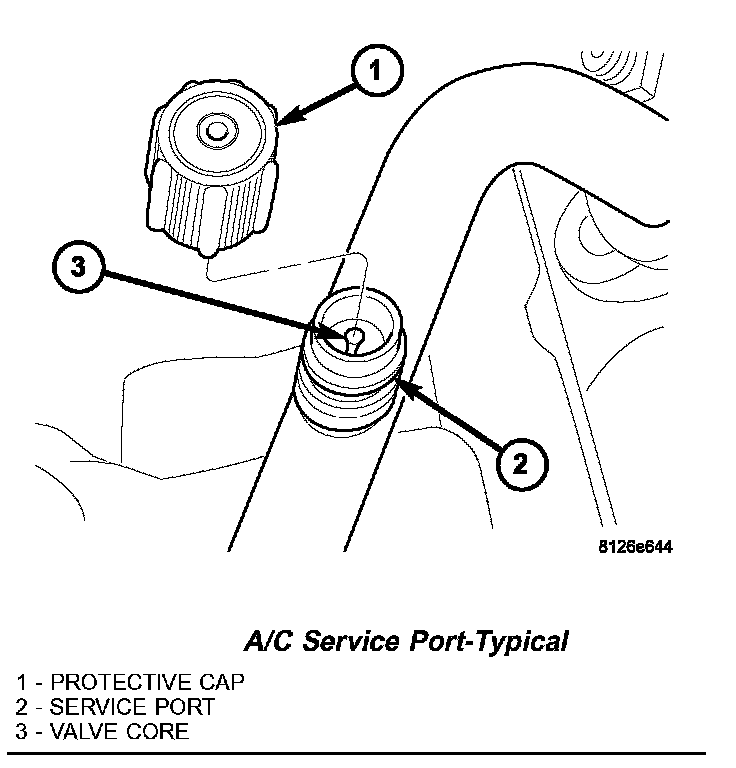 1
3
2
8126e644

A/C Service Port-Typical

1 - PROTECTIVE CAP
2 - SERVICE PORT
3 - VALVE CORE