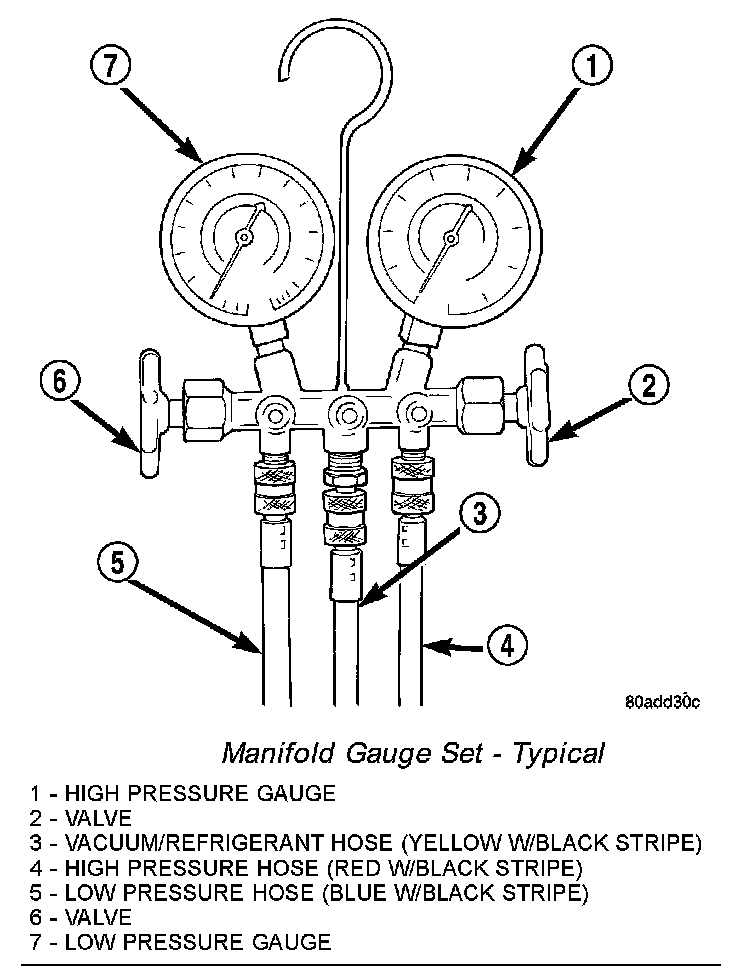 7

1

6

2

3

5

4

80add30c

Manifold Gauge Set - Typical

1 - HIGH PRESSURE GAUGE
2 - VALVE
3 - VACUUM/REFRIGERANT HOSE (YELLOW W/BLACK STRIPE)
4 - HIGH PRESSURE HOSE (RED W/BLACK STRIPE)
5 - LOW PRESSURE HOSE (BLUE W/BLACK STRIPE)
6 - VALVE
7 - LOW PRESSURE GAUGE