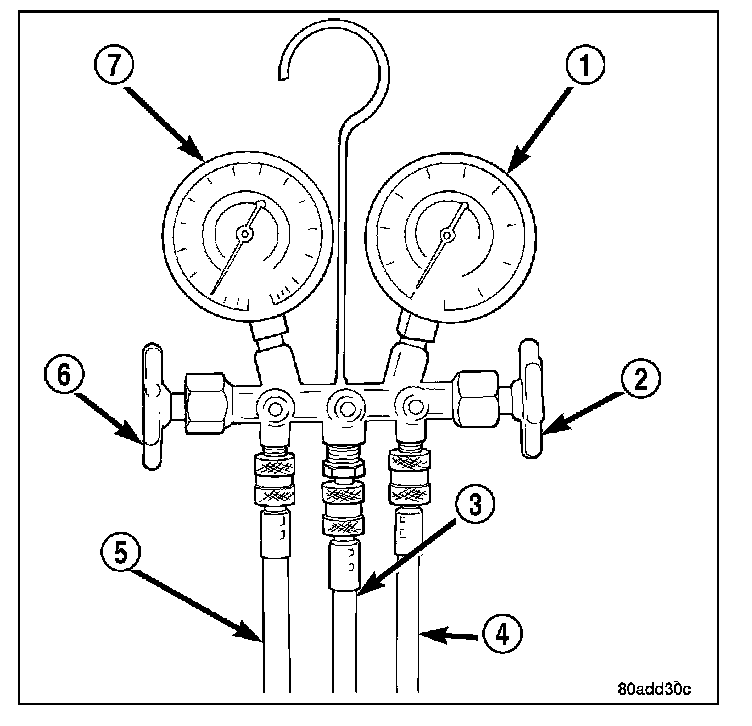 7
1
6
2
3
5
4
80add30c