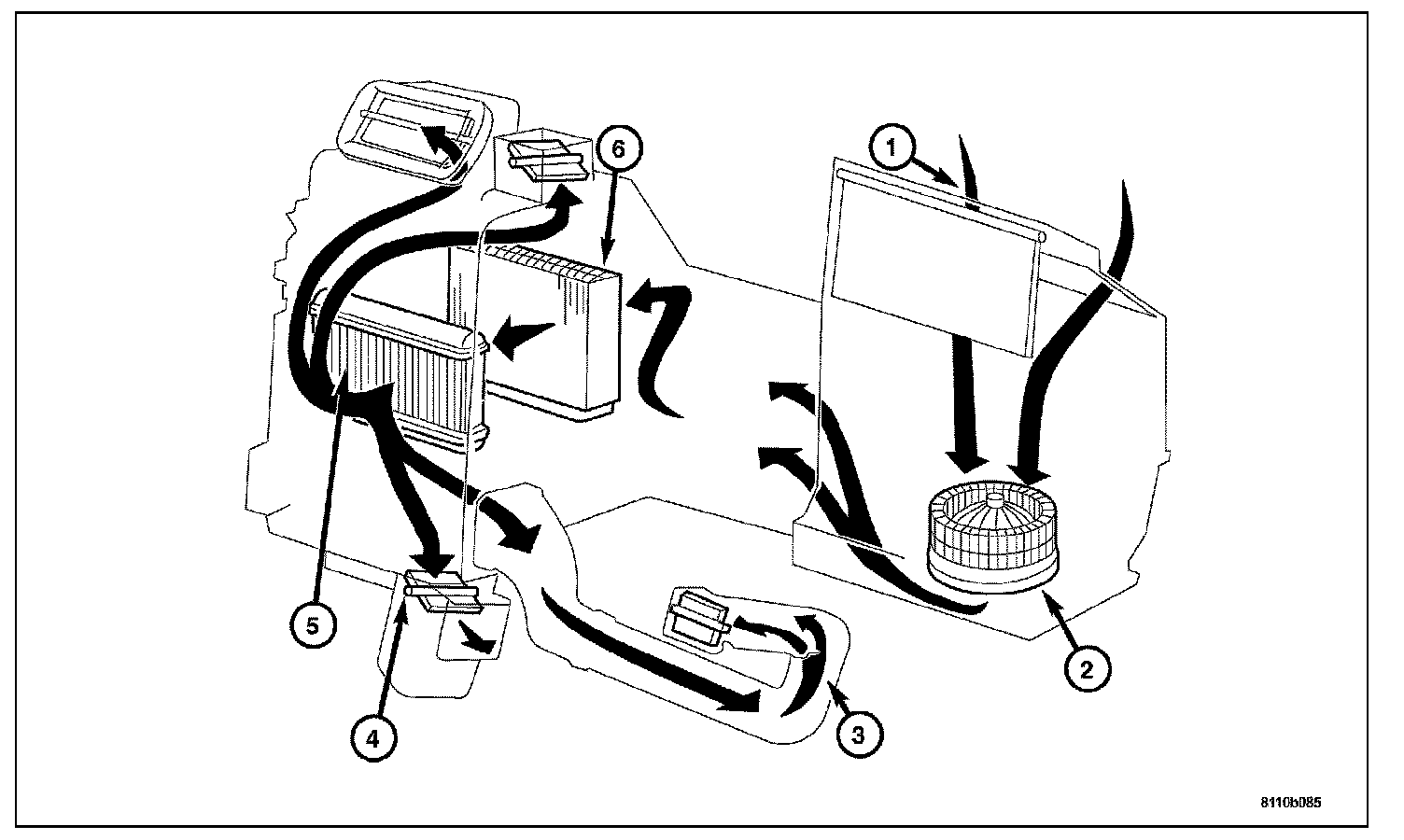 6
1
5
4
3
2
8110b085