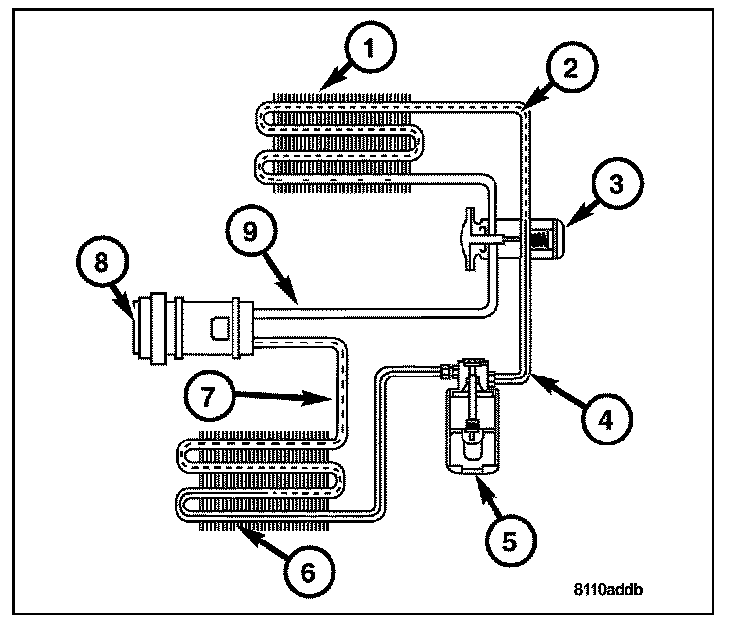 1
2
3
9
8
7
4
5
6
8110addb