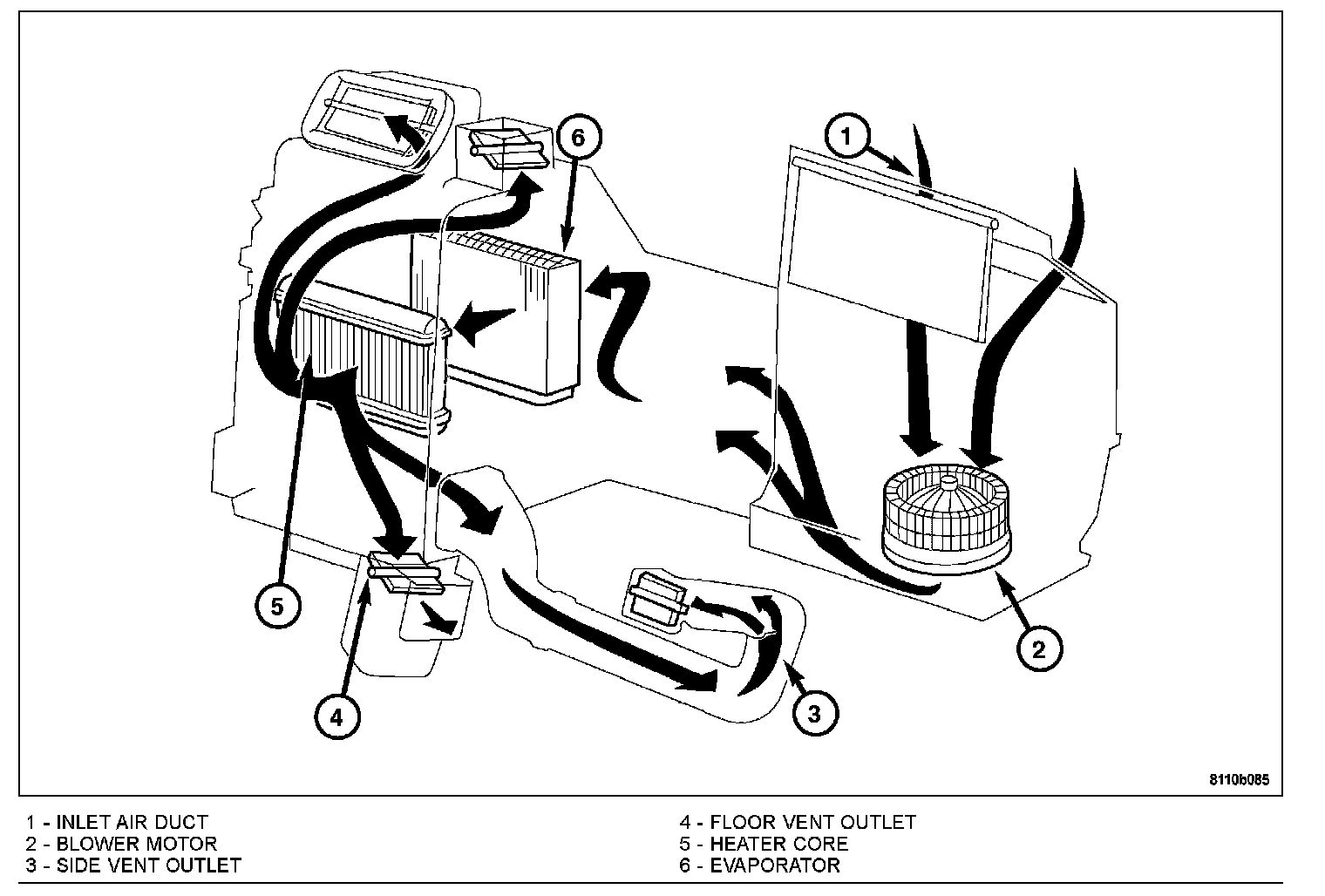 6

1

5

2

4

3

8110b085

1 - INLET AIR DUCT
2 - BLOWER MOTOR
3 - SIDE VENT OUTLET

4 - FLOOR VENT OUTLET
5 - HEATER CORE
6 - EVAPORATOR