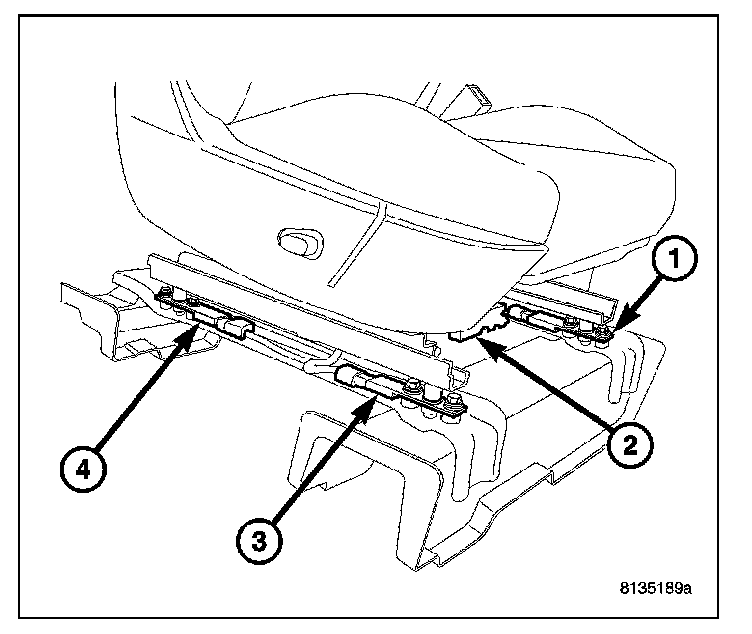 1
2
4
3
8135189a