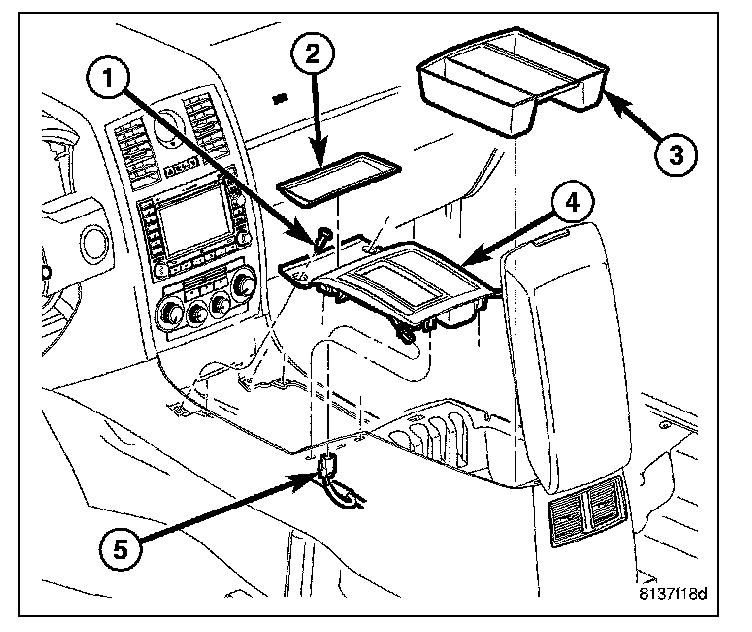 1
2
3
4
5
8137f18d