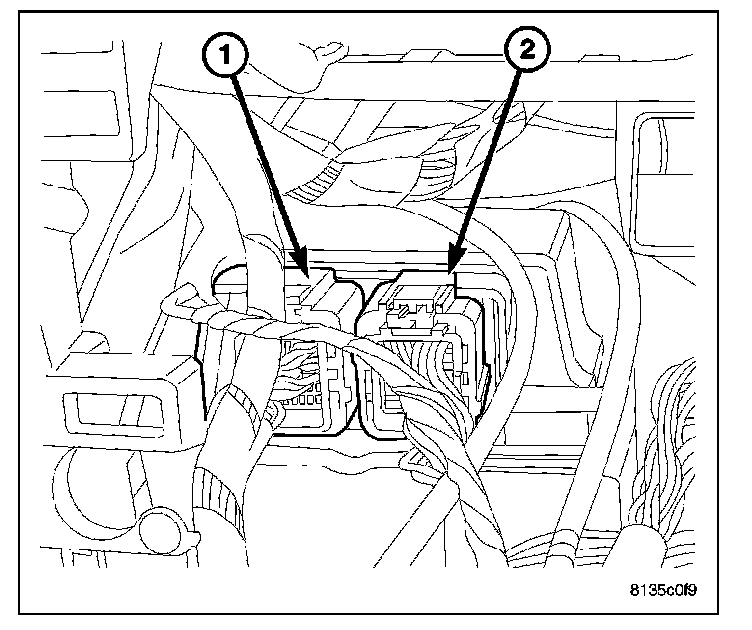 1

2

8135c0f9