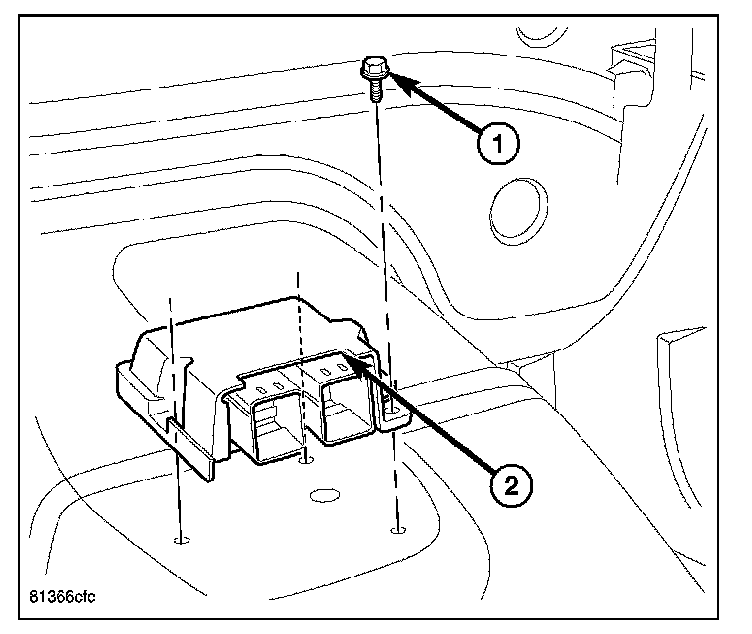 1

2

81366cfc