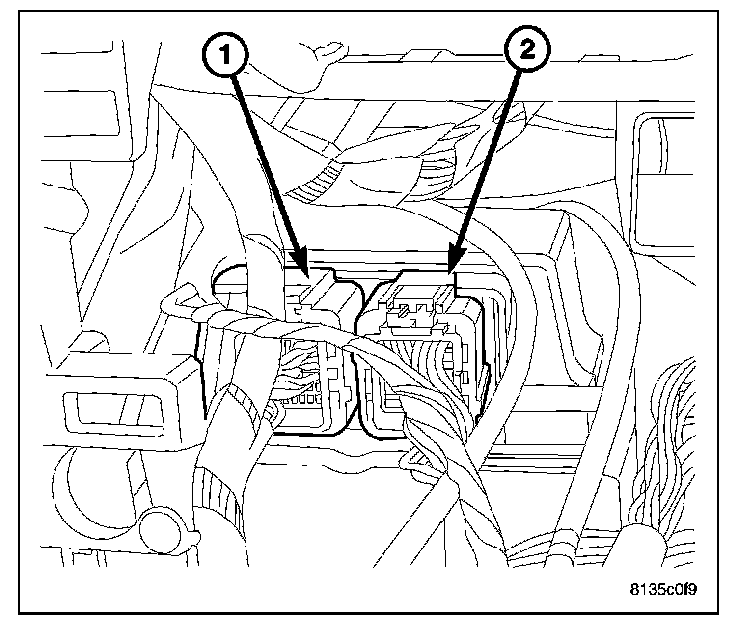 1
2
8135c0f9