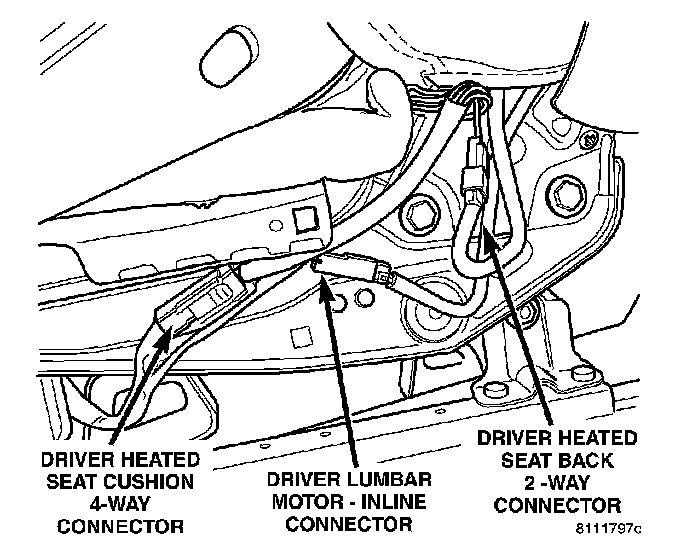 DRIVER HEATED SEAT CUSHION 4-WAY CONNECTOR

DRIVER LUMBAR MOTOR - INLINE CONNECTOR

DRIVER HEATED SEAT BACK 2 -WAY CONNECTOR

8111797c