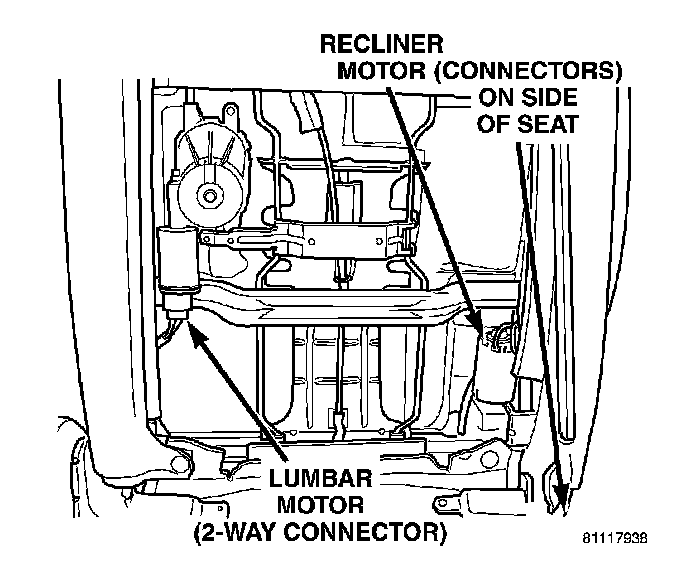 RECLINER MOTOR (CONNECTORS)

ON SIDE OF SEAT

LUMBAR MOTOR (2-WAY CONNECTOR)

81117938